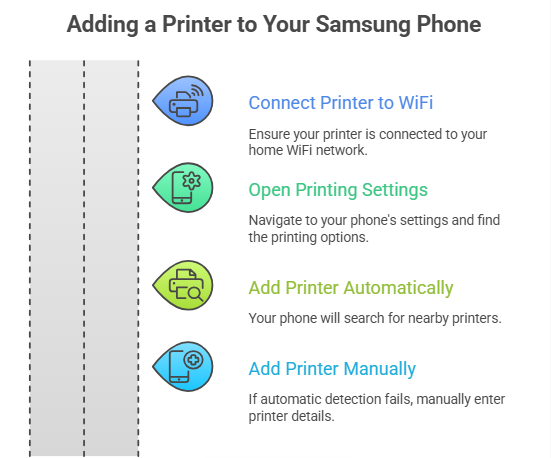 Adding a Printer to Your Samsung Phone

Connect Printer to WiFi

Ensure your printer is connected to your home WiFi network.

Open Printing Settings

Navigate to your phone's settings and find the printing options.

Add Printer Automatically

Your phone will search for nearby printers.

Add Printer Manually

If automatic detection fails, manually enter printer details.